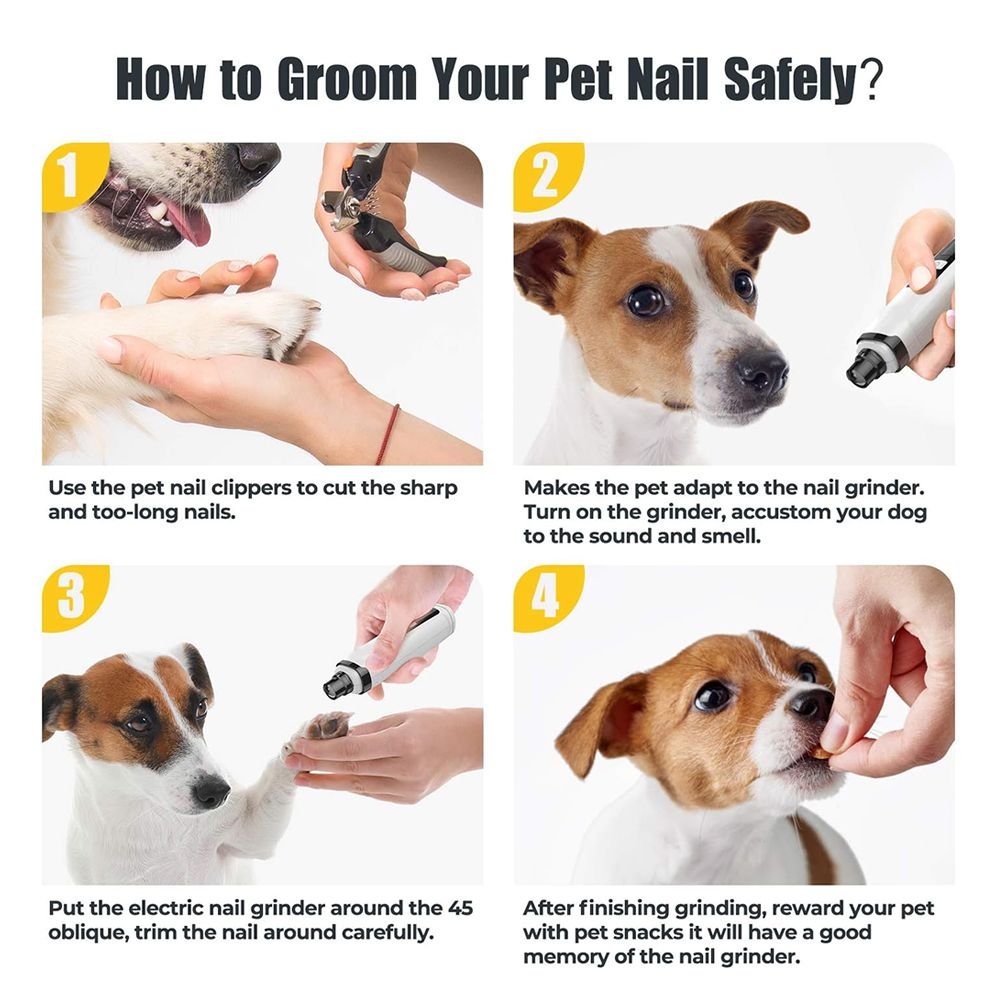 How to Groom Your Pet Nail Safely?

1

Use the pet nail clippers to cut the sharp and too-long nails.

2

Makes the pet adapt to the nail grinder. Turn on the grinder, accustom your dog to the sound and smell.

3

Put the electric nail grinder around the 45 oblique, trim the nail around carefully.

4

After finishing grinding, reward your pet with pet snacks it will have a good memory of the nail grinder.